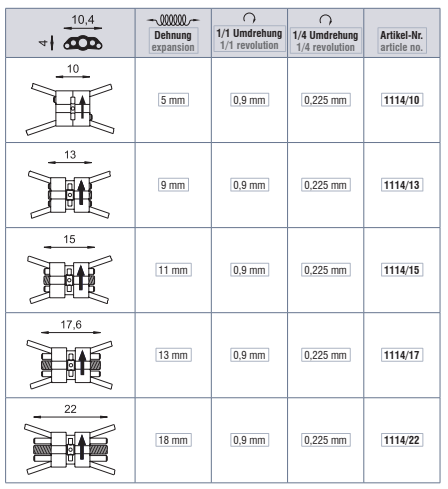 | 10,4 4 | Dehnung expansion | 1/1 Umdrehung 1/1 revolution | 1/4 Umdrehung 1/4 revolution | Artikel-Nr. article no. |
|---|---|---|---|---|
| 10 | 5 mm | 0,9 mm | 0,225 mm | 1114/10 |
| 13 | 9 mm | 0,9 mm | 0,225 mm | 1114/13 |
| 15 | 11 mm | 0,9 mm | 0,225 mm | 1114/15 |
| 17,6 | 13 mm | 0,9 mm | 0,225 mm | 1114/17 |
| 22 | 18 mm | 0,9 mm | 0,225 mm | 1114/22 |